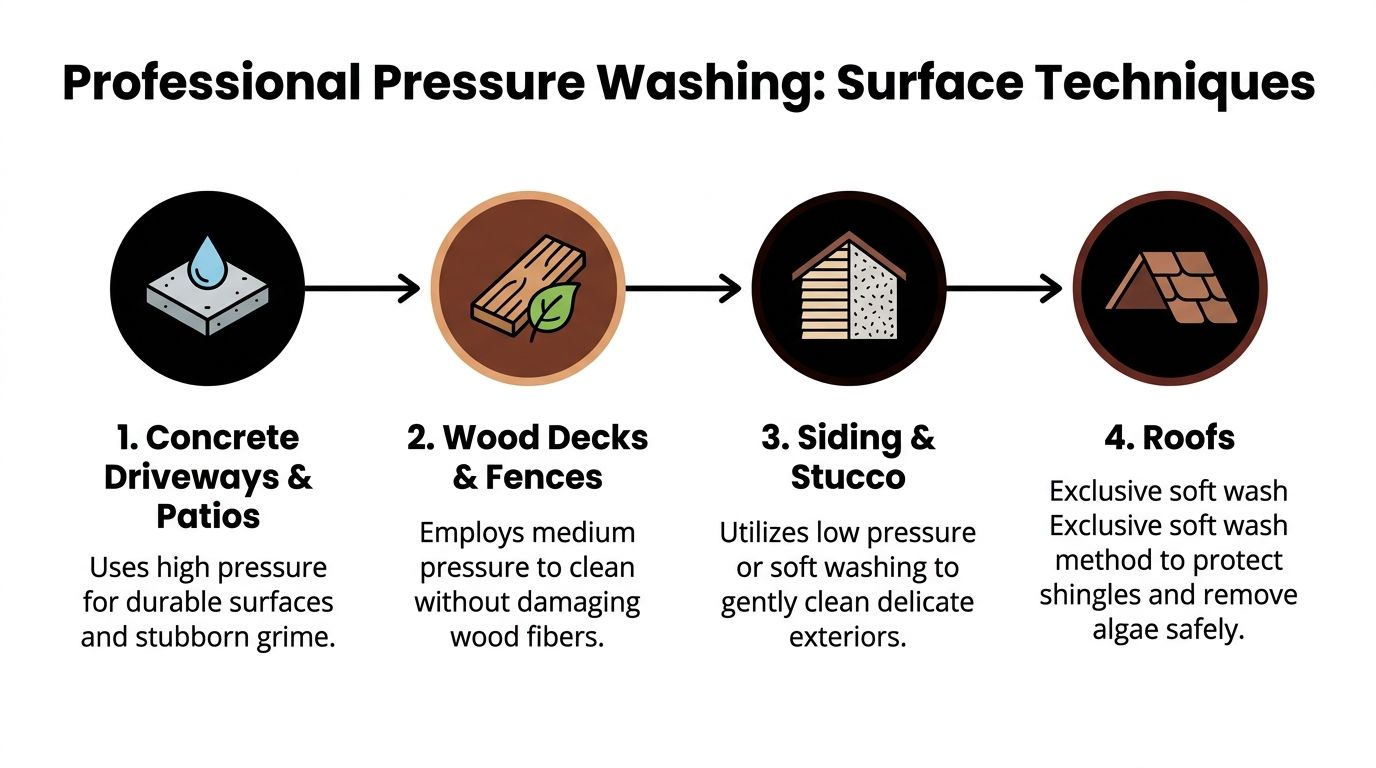 Professional Pressure Washing: Surface Techniques

1. Concrete Driveways & Patios

Uses high pressure for durable surfaces and stubborn grime.

2. Wood Decks & Fences

Employs medium pressure to clean without damaging wood fibers.

3. Siding & Stucco

Utilizes low pressure or soft washing to gently clean delicate exteriors.

4. Roofs

Exclusive soft wash Exclusive soft wash method to protect shingles and remove algae safely.