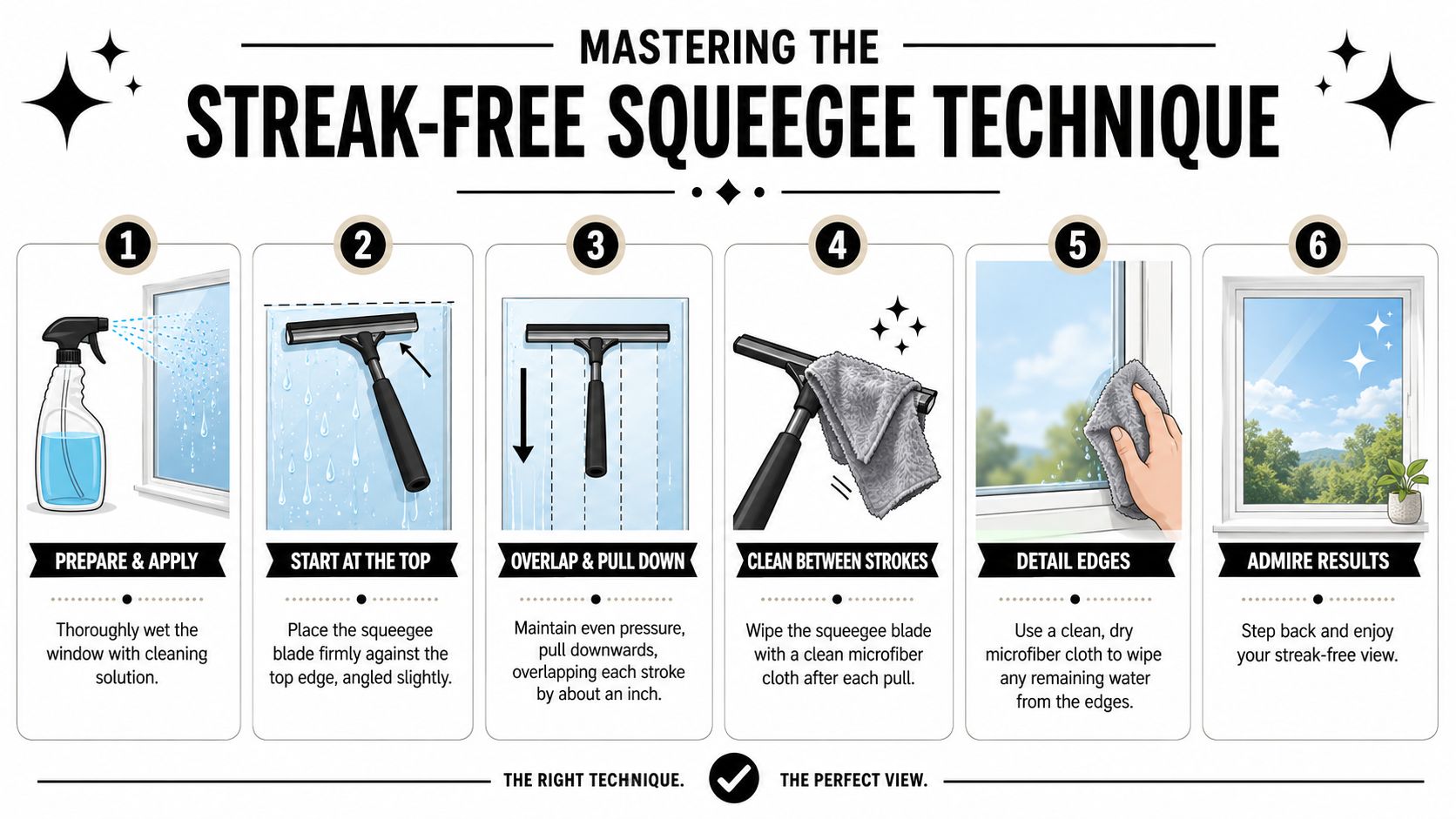 MASTERING THE
STREAK-FREE SQUEEGEE TECHNIQUE

1
PREPARE & APPLY
Thoroughly wet the window with cleaning solution.

2
START AT THE TOP
Place the squeegee blade firmly against the top edge, angled slightly.

3
OVERLAP & PULL DOWN
Maintain even pressure, pull downwards, overlapping each stroke by about an inch.

4
CLEAN BETWEEN STROKES
Wipe the squeegee blade with a clean microfiber cloth after each pull.

5
DETAIL EDGES
Use a clean, dry microfiber cloth to wipe any remaining water from the edges.

6
ADMIRE RESULTS
Step back and enjoy your streak-free view.

THE RIGHT TECHNIQUE. THE PERFECT VIEW.