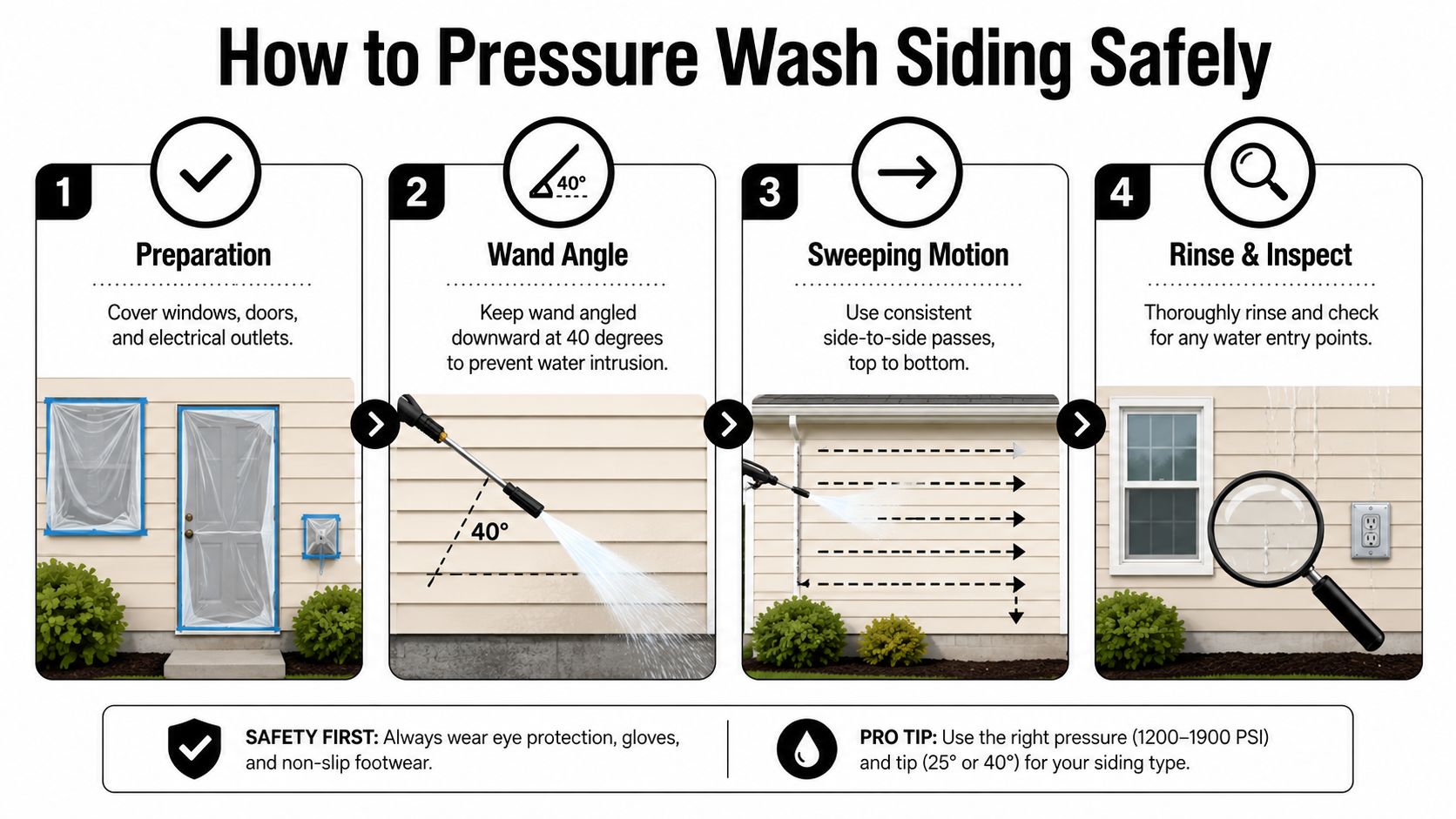 How to Pressure Wash Siding Safely

1

Preparation

Cover windows, doors, and electrical outlets.

2

40°

Wand Angle

Keep wand angled downward at 40 degrees to prevent water intrusion.

40°

3

Sweeping Motion

Use consistent side-to-side passes, top to bottom.

4

Rinse & Inspect

Thoroughly rinse and check for any water entry points.

SAFETY FIRST: Always wear eye protection, gloves, and non-slip footwear.

PRO TIP: Use the right pressure (1200–1900 PSI) and tip (25° or 40°) for your siding type.