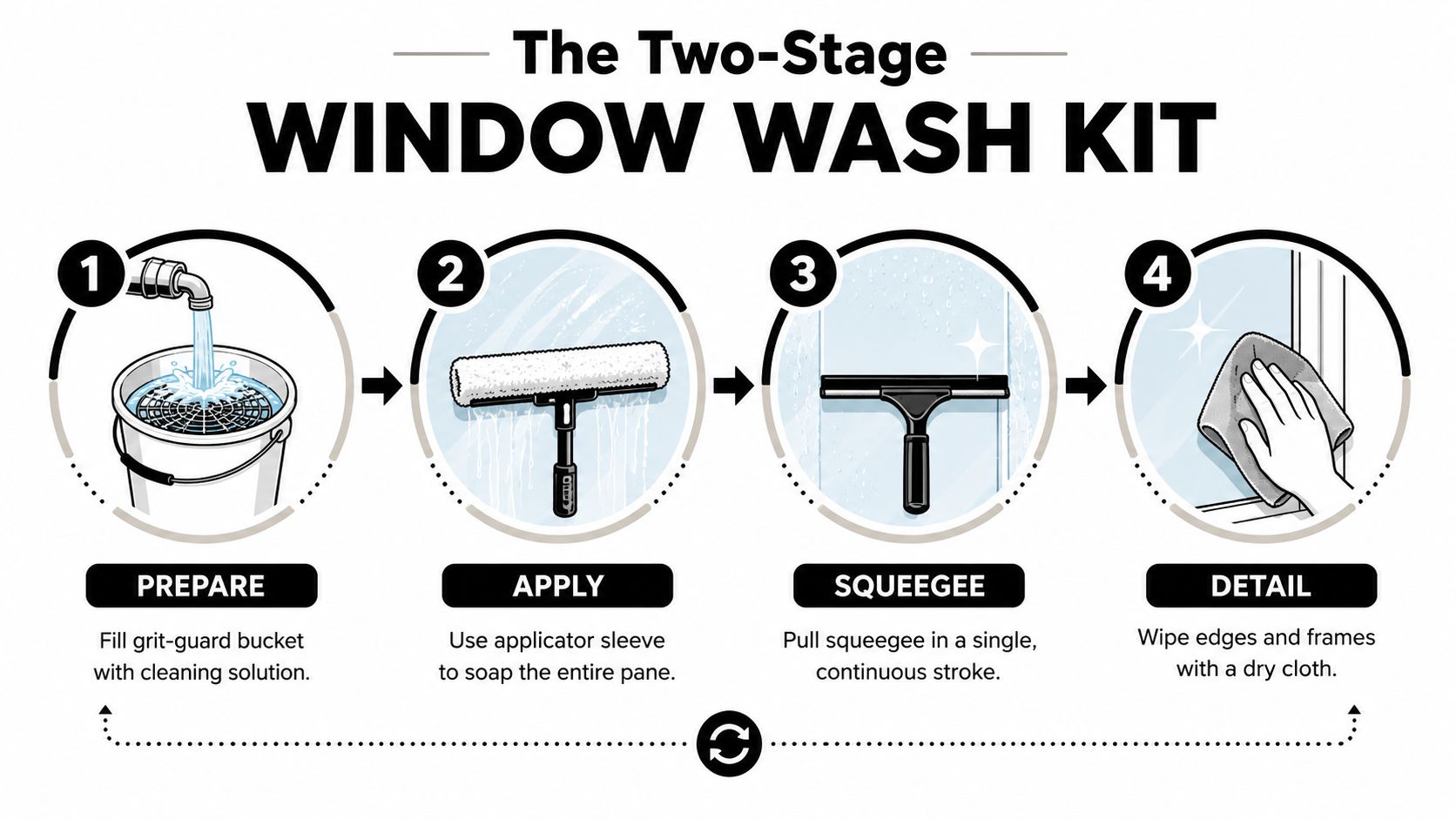 The Two-Stage
WINDOW WASH KIT

1
PREPARE
Fill grit-guard bucket with cleaning solution.

2
APPLY
Use applicator sleeve to soap the entire pane.

3
SQUEEGEE
Pull squeegee in a single, continuous stroke.

4
DETAIL
Wipe edges and frames with a dry cloth.