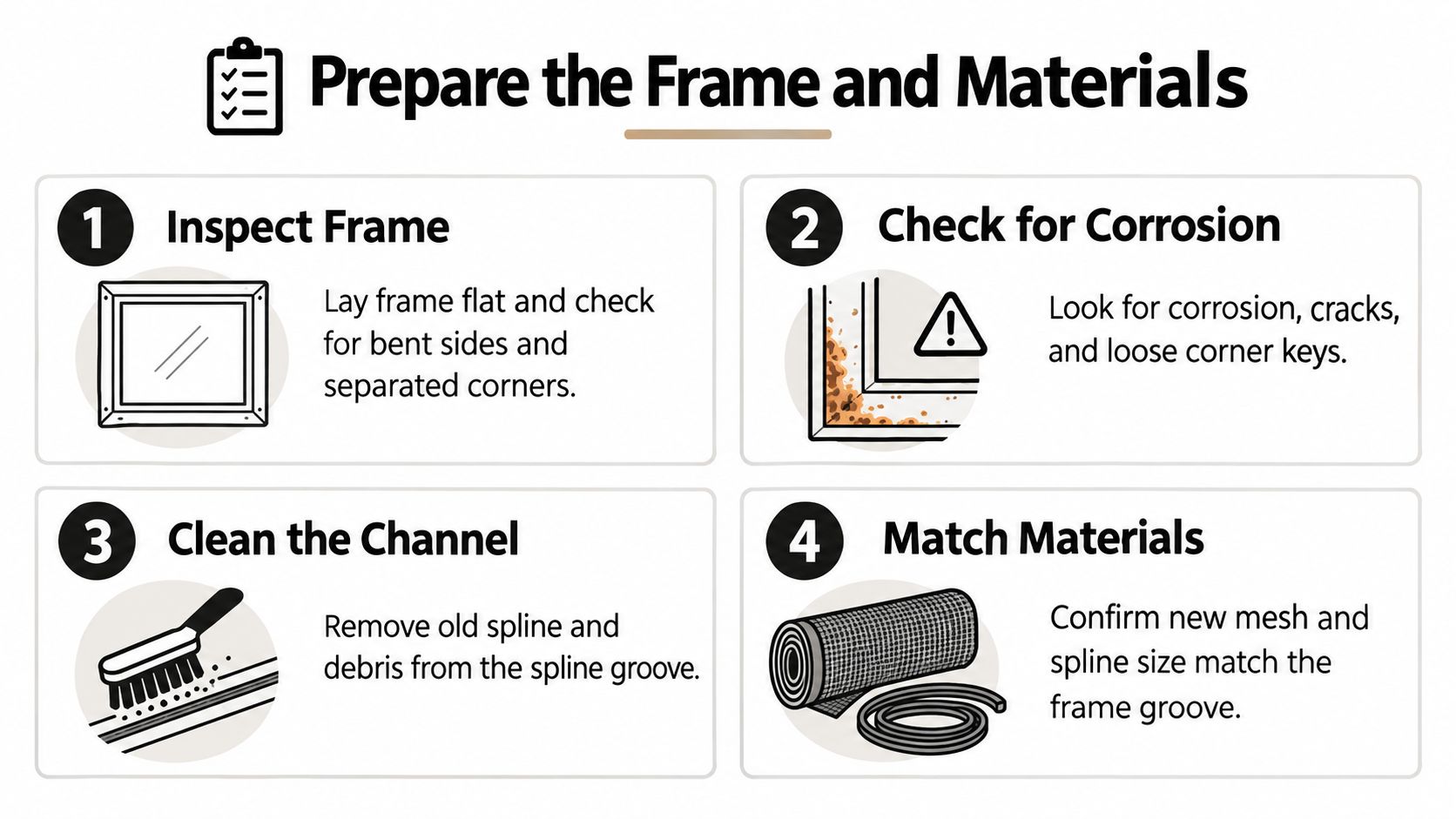 Prepare the Frame and Materials

1 Inspect Frame

Lay frame flat and check for bent sides and separated corners.

2 Check for Corrosion

Look for corrosion, cracks, and loose corner keys.

3 Clean the Channel

Remove old spline and debris from the spline groove.

4 Match Materials

Confirm new mesh and spline size match the frame groove.