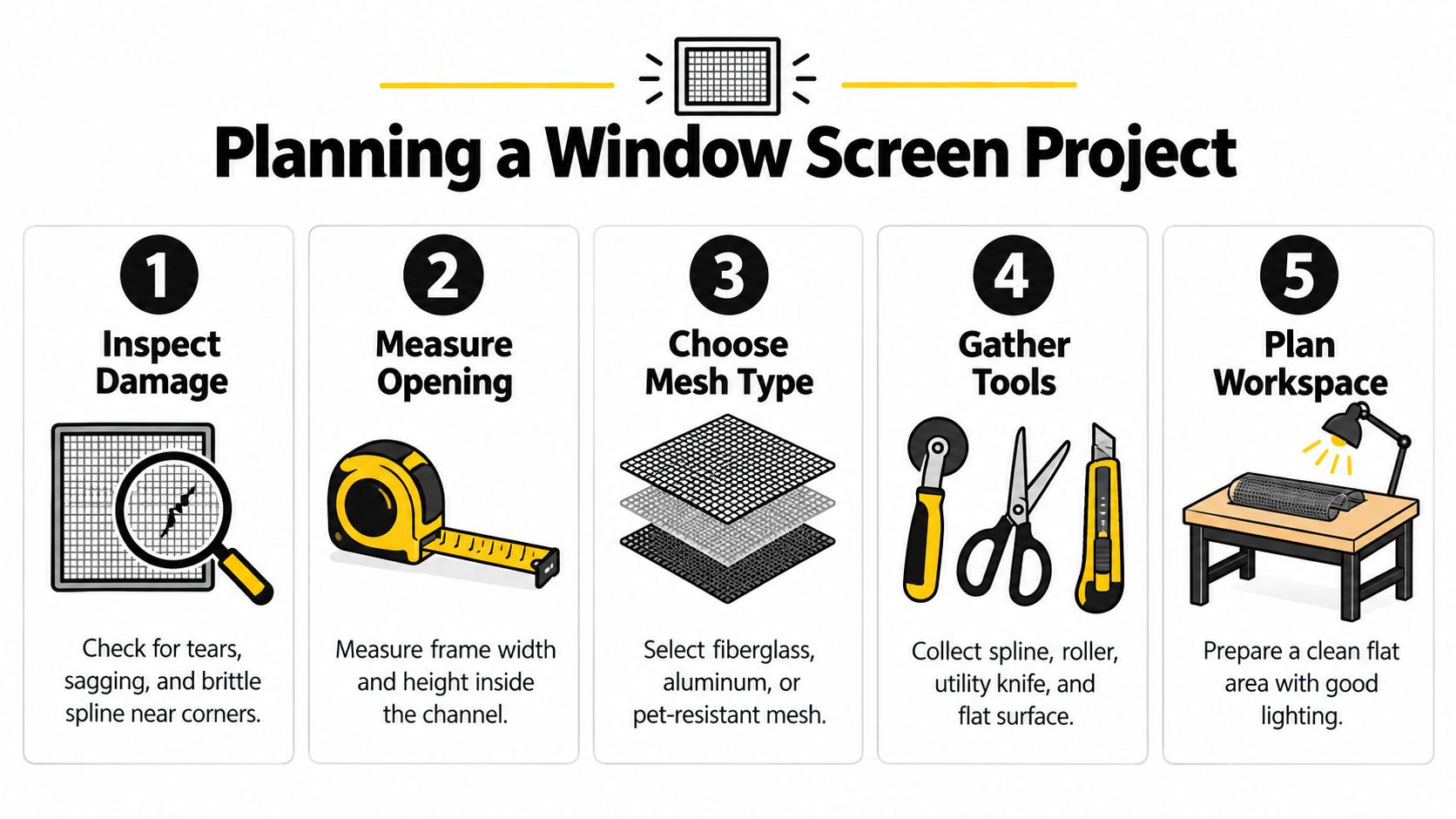 Planning a Window Screen Project

1
Inspect Damage

Check for tears, sagging, and brittle spline near corners.

2
Measure Opening

Measure frame width and height inside the channel.

3
Choose Mesh Type

Select fiberglass, aluminum, or pet-resistant mesh.

4
Gather Tools

Collect spline, roller, utility knife, and flat surface.

5
Plan Workspace

Prepare a clean flat area with good lighting.