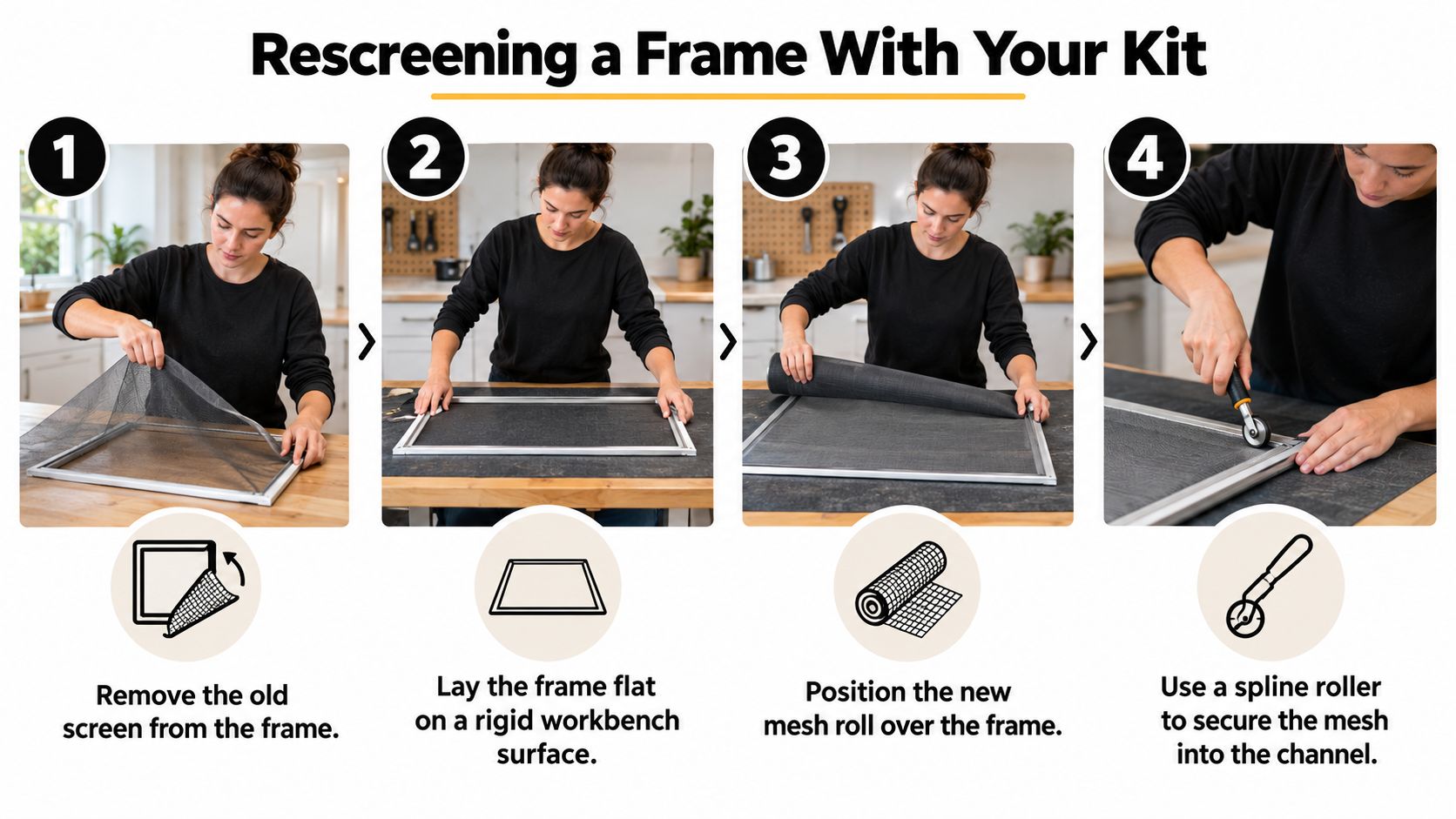 Rescreening a Frame With Your Kit

1

Remove the old screen from the frame.

2

Lay the frame flat on a rigid workbench surface.

3

Position the new mesh roll over the frame.

4

Use a spline roller to secure the mesh into the channel.